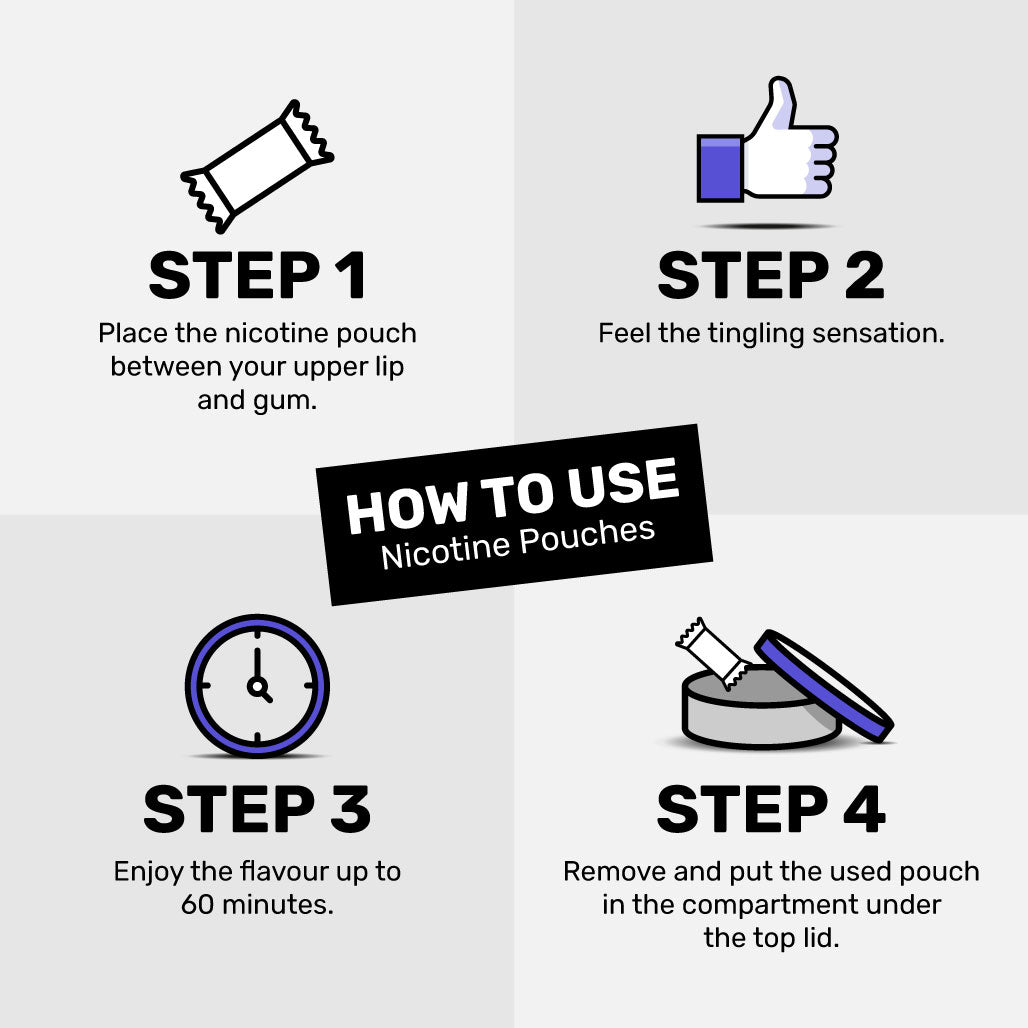 STEP 1
Place the nicotine pouch between your upper lip and gum.

STEP 2
Feel the tingling sensation.

HOW TO USE
Nicotine Pouches

STEP 3
Enjoy the flavour up to 60 minutes.

STEP 4
Remove and put the used pouch in the compartment under the top lid.