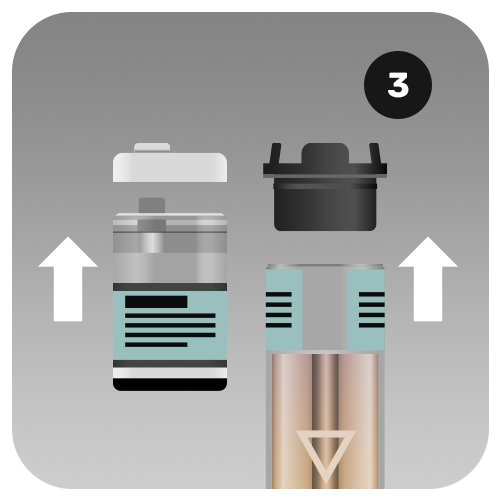 3