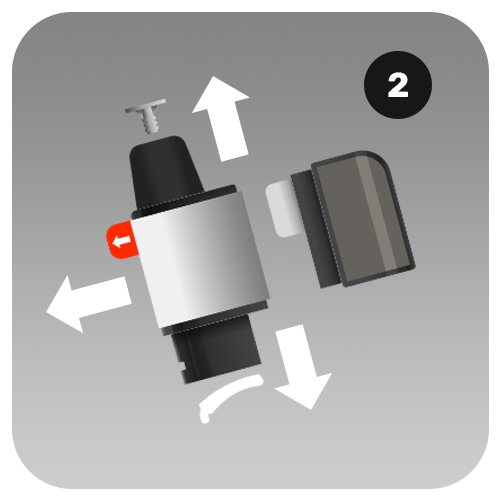 2